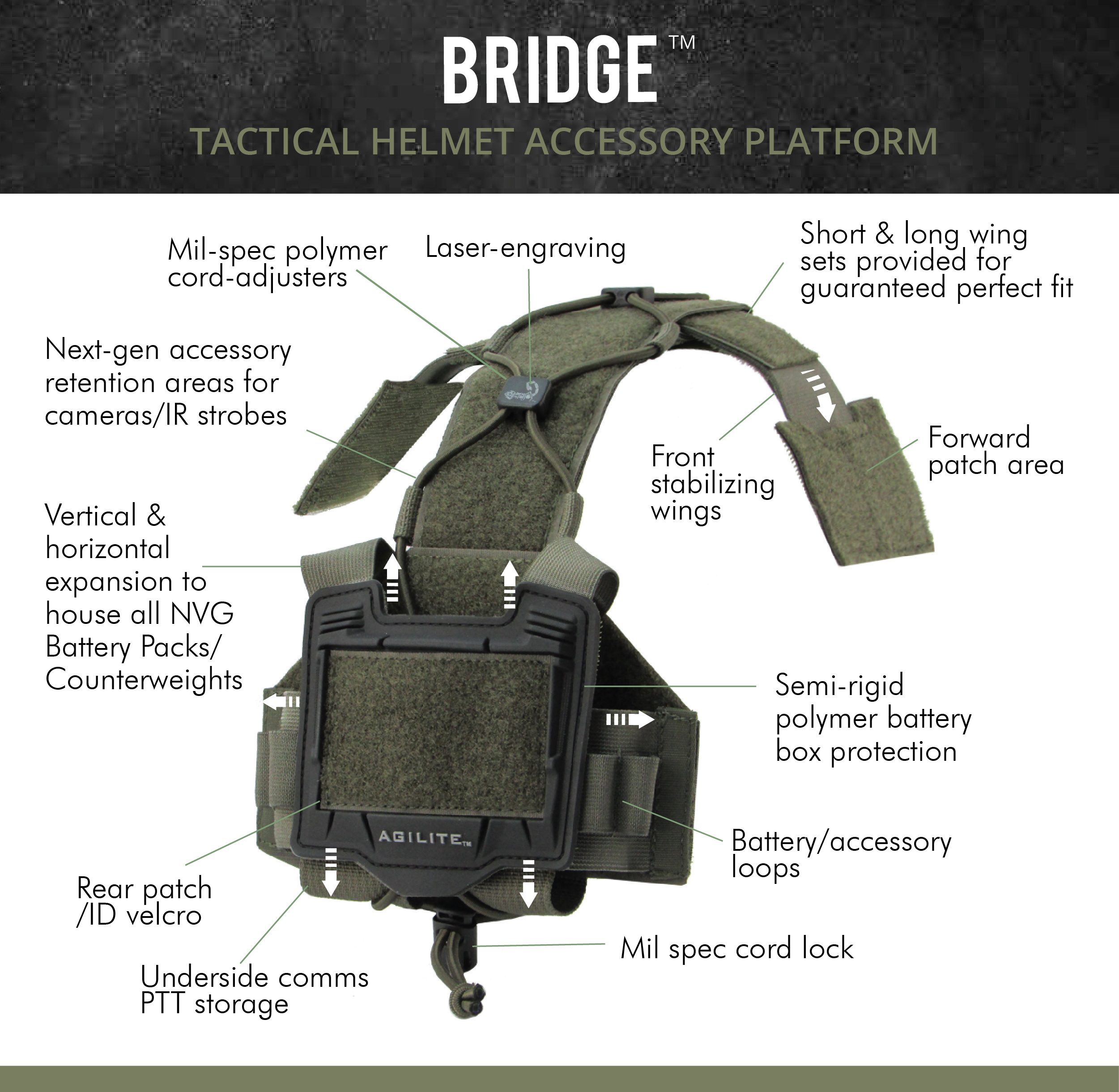 BRIDGE™

TACTICAL HELMET ACCESSORY PLATFORM

Mil-spec polymer cord-adjusters

Laser-engraving

Short & long wing sets provided for guaranteed perfect fit

Next-gen accessory retention areas for cameras/IR strobes

Front stabilizing wings

Forward patch area

Vertical & horizontal expansion to house all NVG Battery Packs/ Counterweights

Semi-rigid polymer battery box protection

AGILITE™

Battery/accessory loops

Rear patch /ID velcro

Mil spec cord lock

Underside comms PTT storage